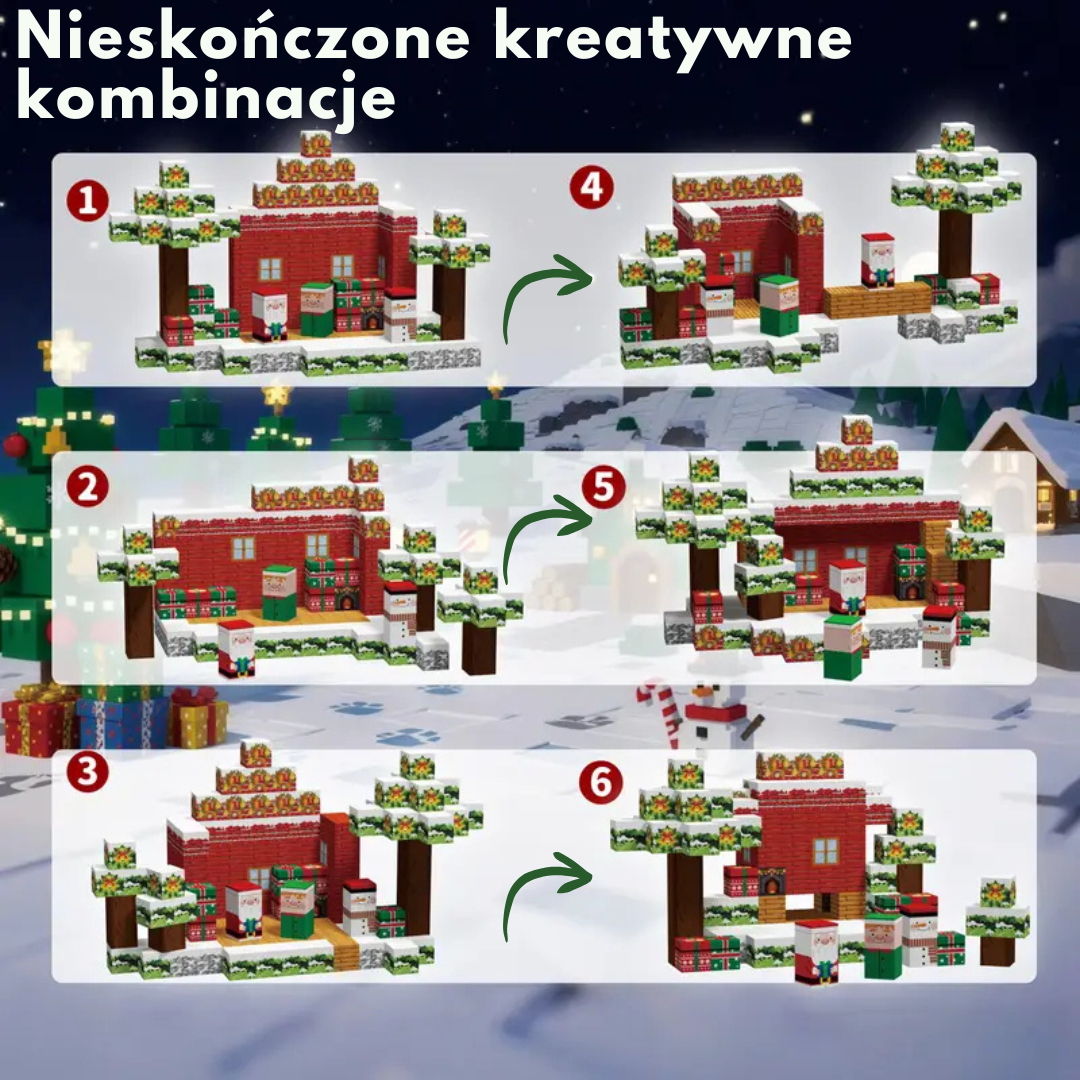 Nieskończone kreatywne kombinacje

1

4

2

5

3

6