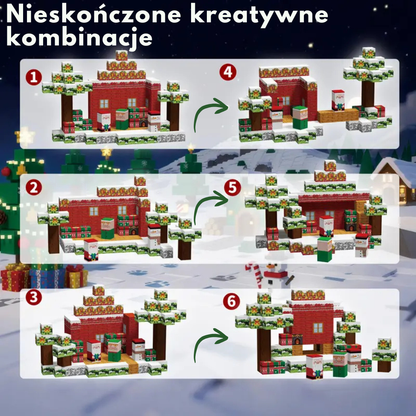 Nieskończone kreatywne kombinacje

1

4

2

5

3

6